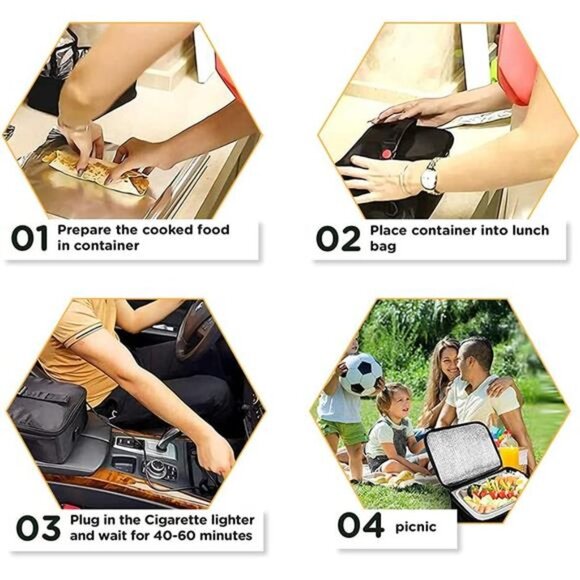 01 Prepare the cooked food in container

02 Place container into lunch bag

03 Plug in the Cigarette lighter and wait for 40-60 minutes

04 picnic